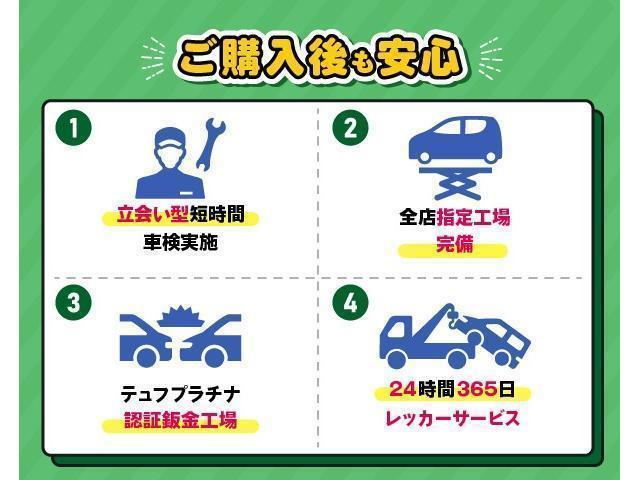 ご購入後も安心

1
立会い型短時間
車検実施

2
全店指定工場
完備

3
テュフプラチナ
認証鈑金工場

4
24時間365日
レッカーサービス